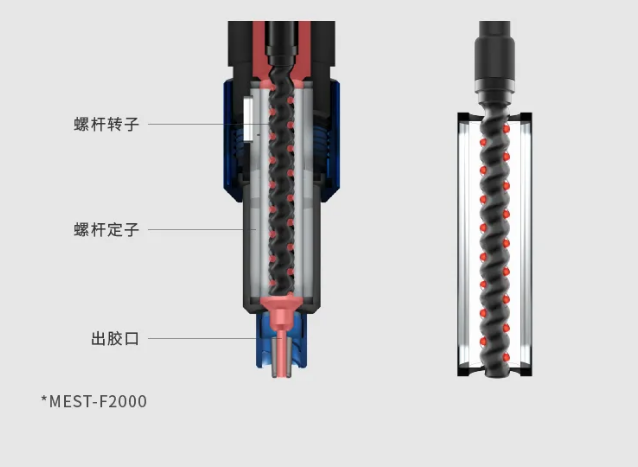 螺杆转子

螺杆定子

出胶口

*MEST-F2000